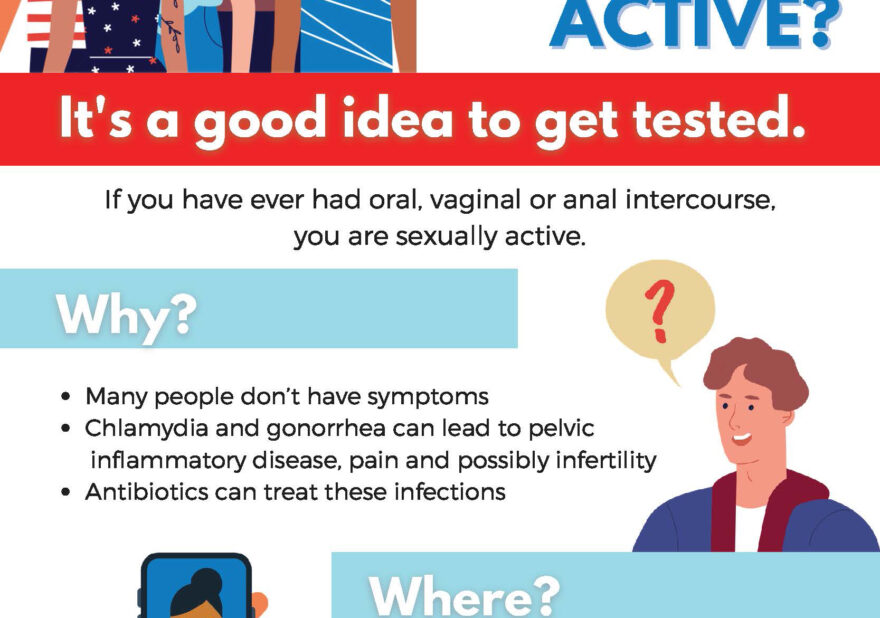 ACTIVE?

It's a good idea to get tested.

If you have ever had oral, vaginal or anal intercourse, you are sexually active.

Why?

?

• Many people don't have symptoms
• Chlamydia and gonorrhea can lead to pelvic inflammatory disease, pain and possibly infertility
• Antibiotics can treat these infections

Where?