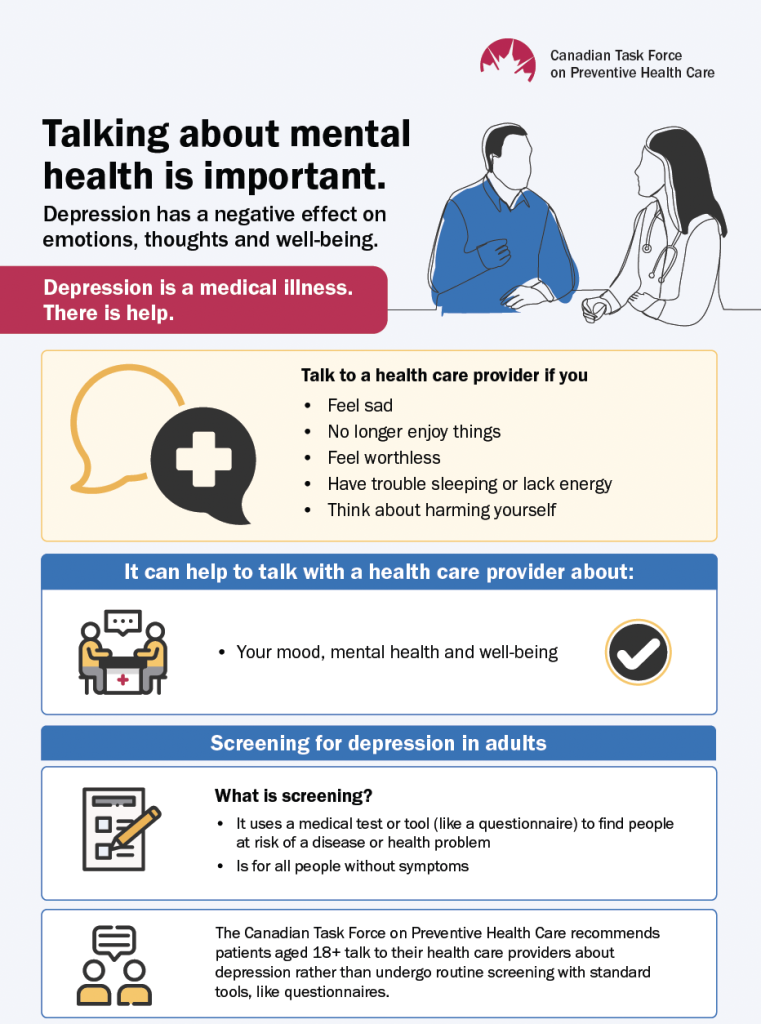 Canadian Task Force on Preventive Health Care

Talking about mental health is important.

Depression has a negative effect on emotions, thoughts and well-being.

Depression is a medical illness. There is help.

Talk to a health care provider if you
• Feel sad
• No longer enjoy things
• Feel worthless
• Have trouble sleeping or lack energy
• Think about harming yourself

It can help to talk with a health care provider about:

• Your mood, mental health and well-being

Screening for depression in adults

What is screening?
• It uses a medical test or tool (like a questionnaire) to find people at risk of a disease or health problem
• Is for all people without symptoms

The Canadian Task Force on Preventive Health Care recommends patients aged 18+ talk to their health care providers about depression rather than undergo routine screening with standard tools, like questionnaires.